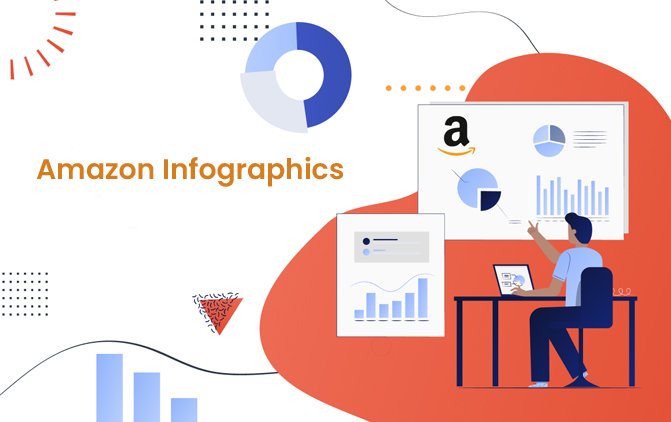 Amazon Infographics

a